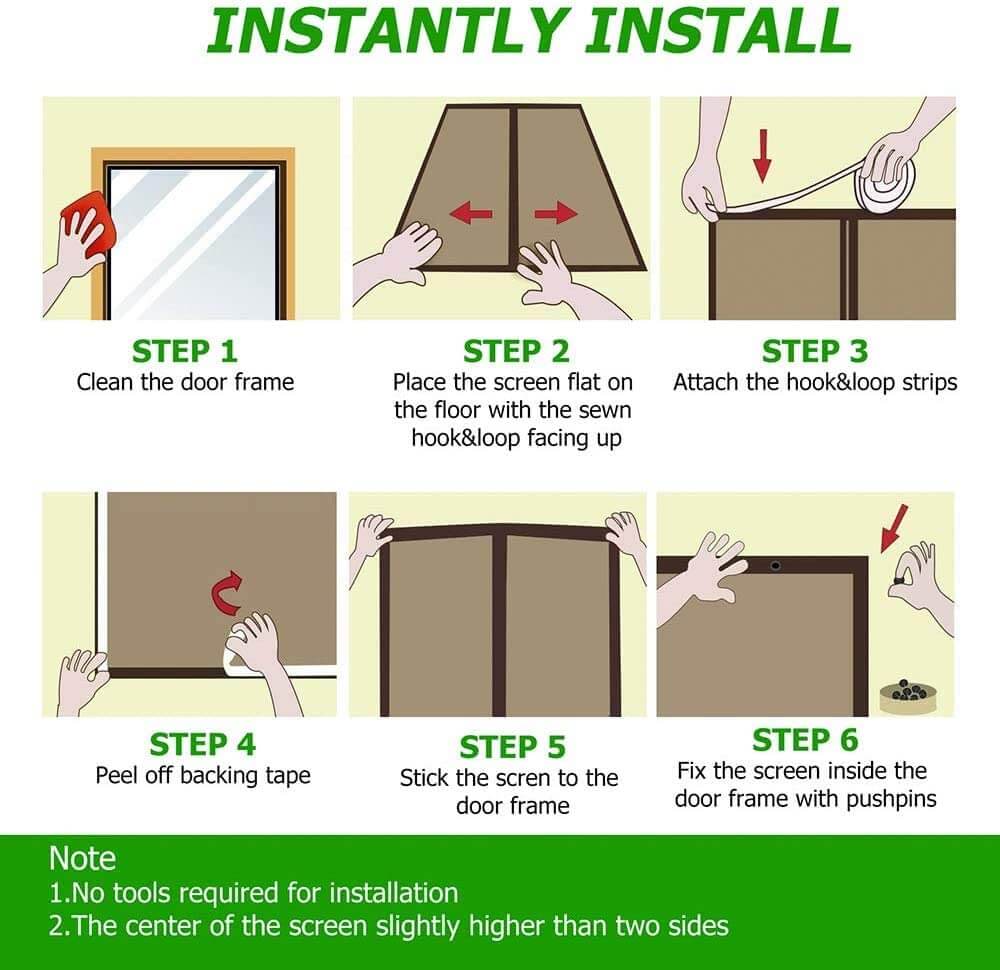 INSTANTLY INSTALL

STEP 1
Clean the door frame

STEP 2
Place the screen flat on the floor with the sewn hook&loop facing up

STEP 3
Attach the hook&loop strips

STEP 4
Peel off backing tape

STEP 5
Stick the scren to the door frame

STEP 6
Fix the screen inside the door frame with pushpins

Note
1.No tools required for installation
2.The center of the screen slightly higher than two sides