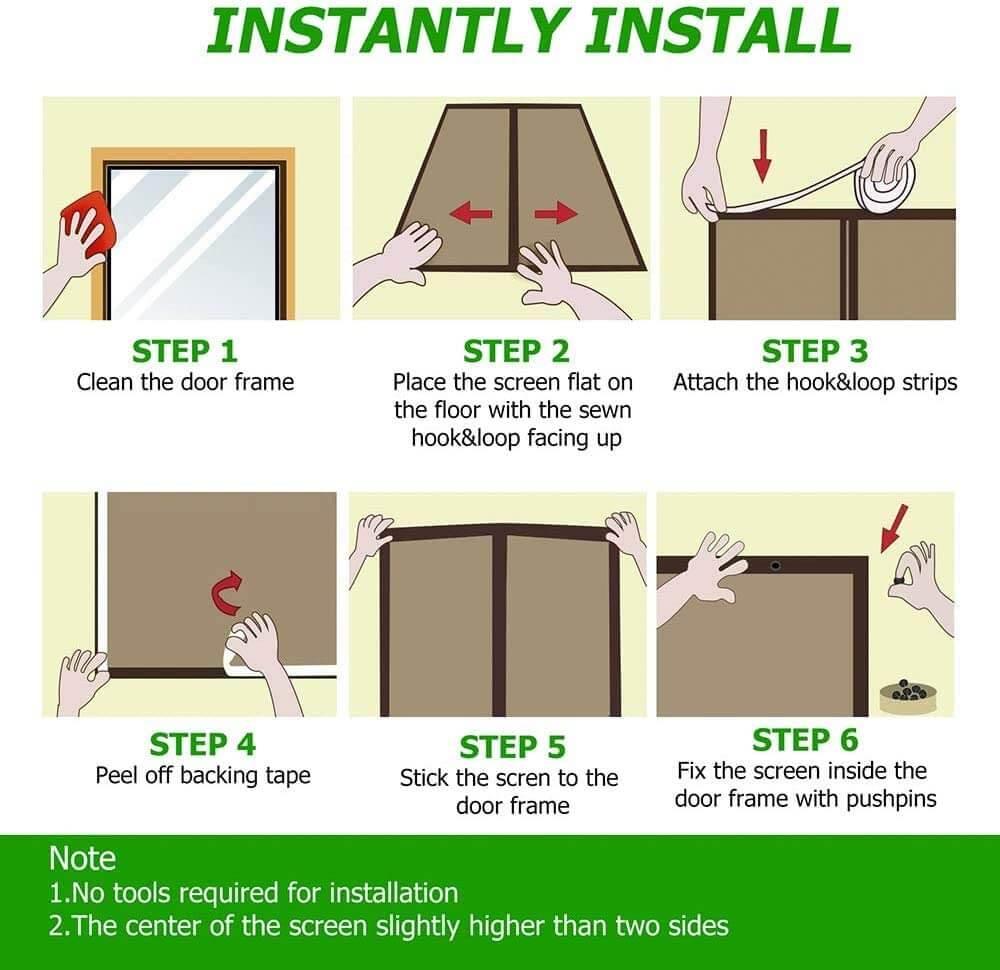 INSTANTLY INSTALL

STEP 1
Clean the door frame

STEP 2
Place the screen flat on the floor with the sewn hook&loop facing up

STEP 3
Attach the hook&loop strips

STEP 4
Peel off backing tape

STEP 5
Stick the scren to the door frame

STEP 6
Fix the screen inside the door frame with pushpins

Note
1.No tools required for installation
2.The center of the screen slightly higher than two sides