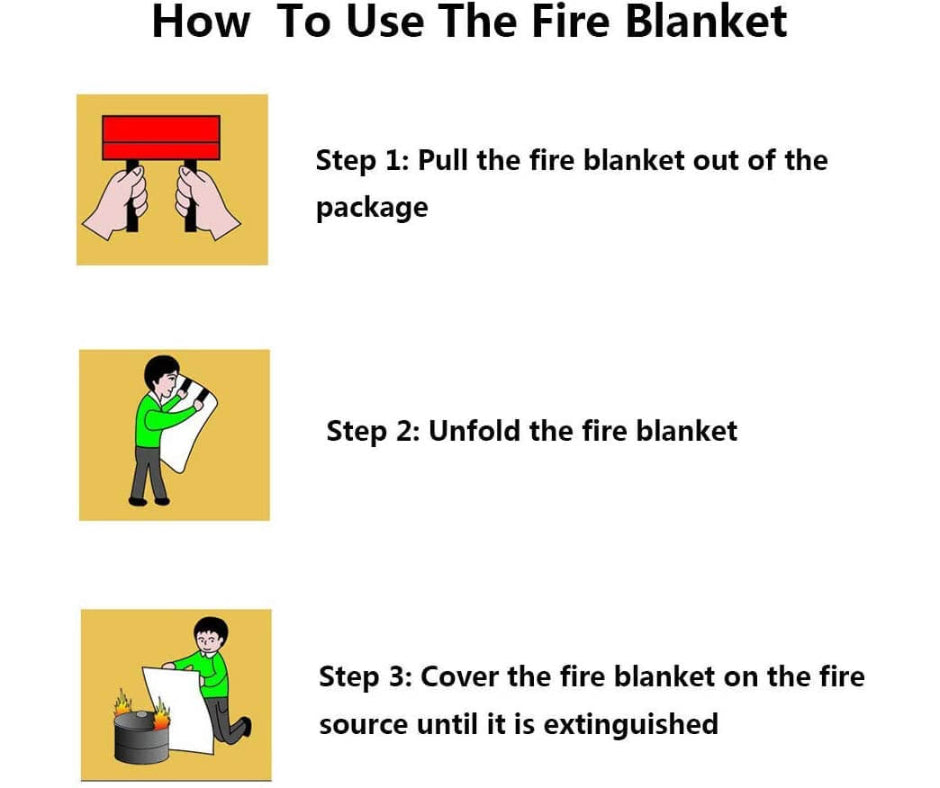 How To Use The Fire Blanket

Step 1: Pull the fire blanket out of the package

Step 2: Unfold the fire blanket

Step 3: Cover the fire blanket on the fire source until it is extinguished