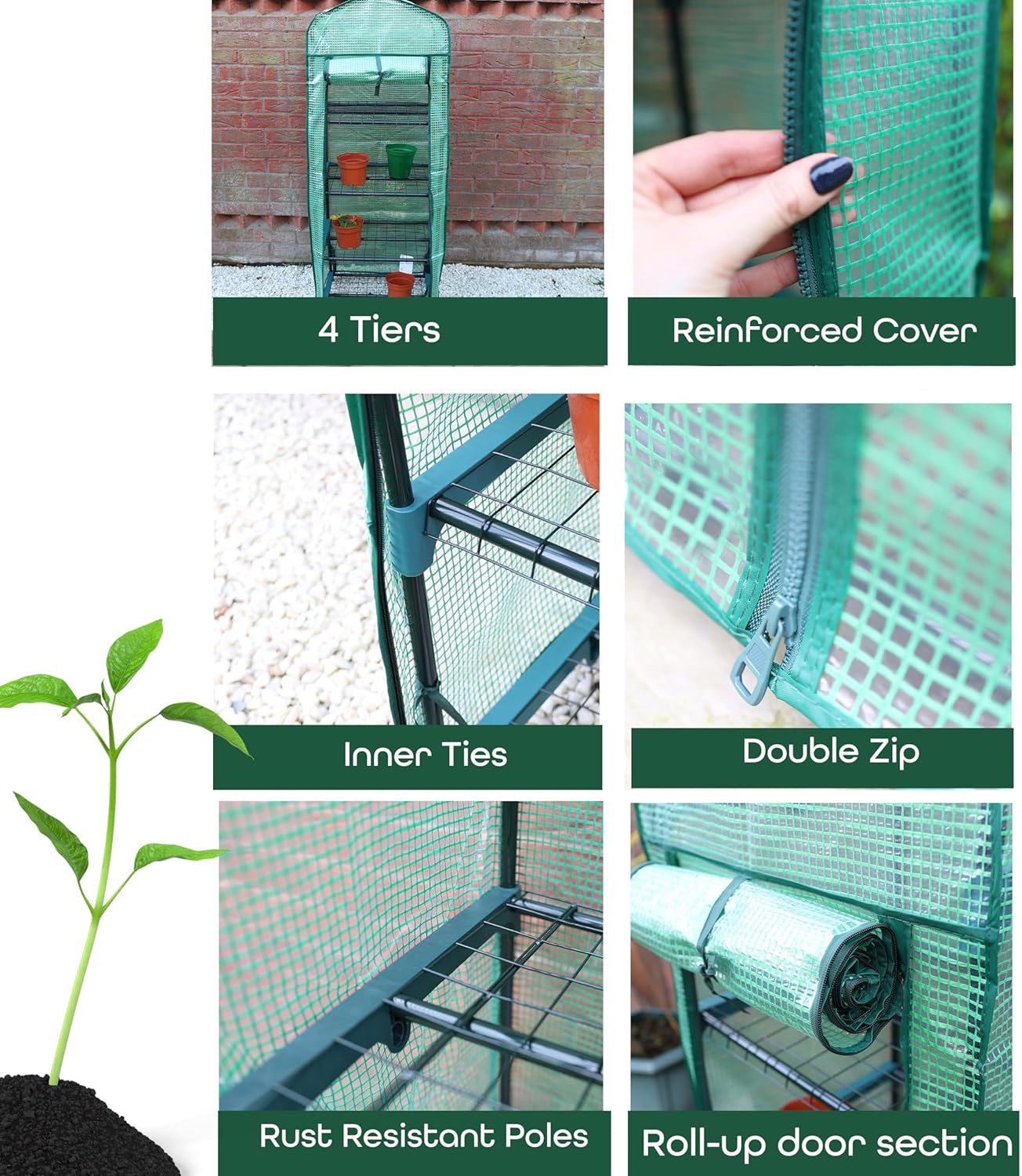 4 Tiers

Reinforced Cover

Inner Ties

Double Zip

Rust Resistant Poles

Roll-up door section