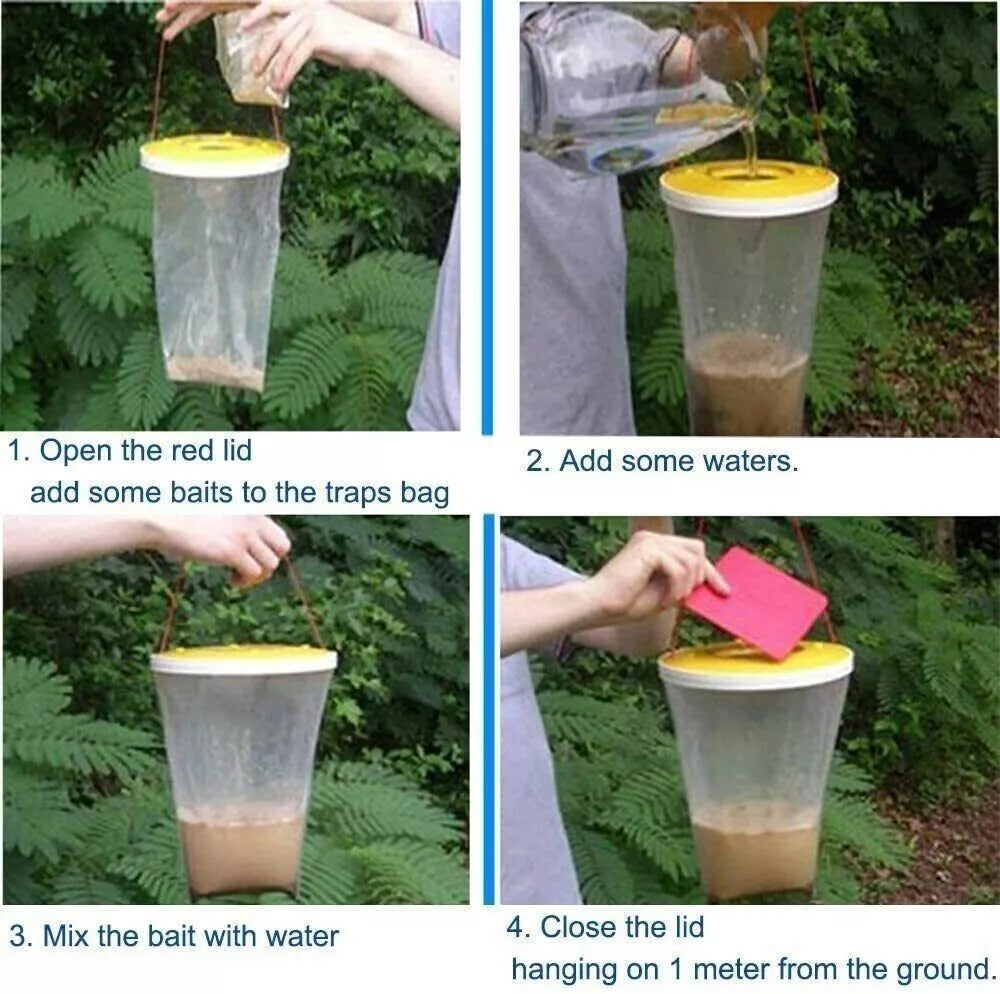 1. Open the red lid
add some baits to the traps bag

2. Add some waters.

3. Mix the bait with water

4. Close the lid
hanging on 1 meter from the ground.