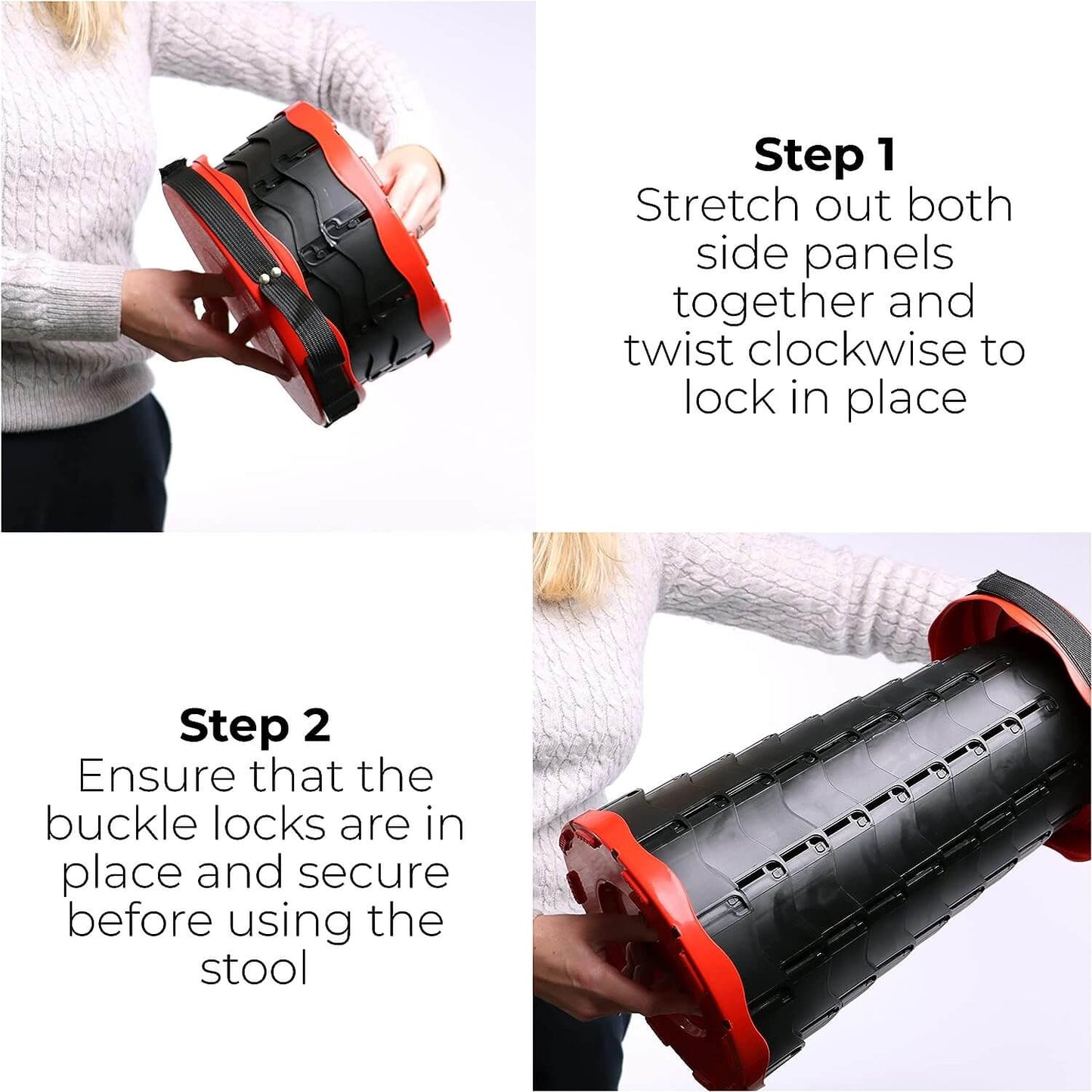 Step 1
Stretch out both side panels together and twist clockwise to lock in place

Step 2
Ensure that the buckle locks are in place and secure before using the stool