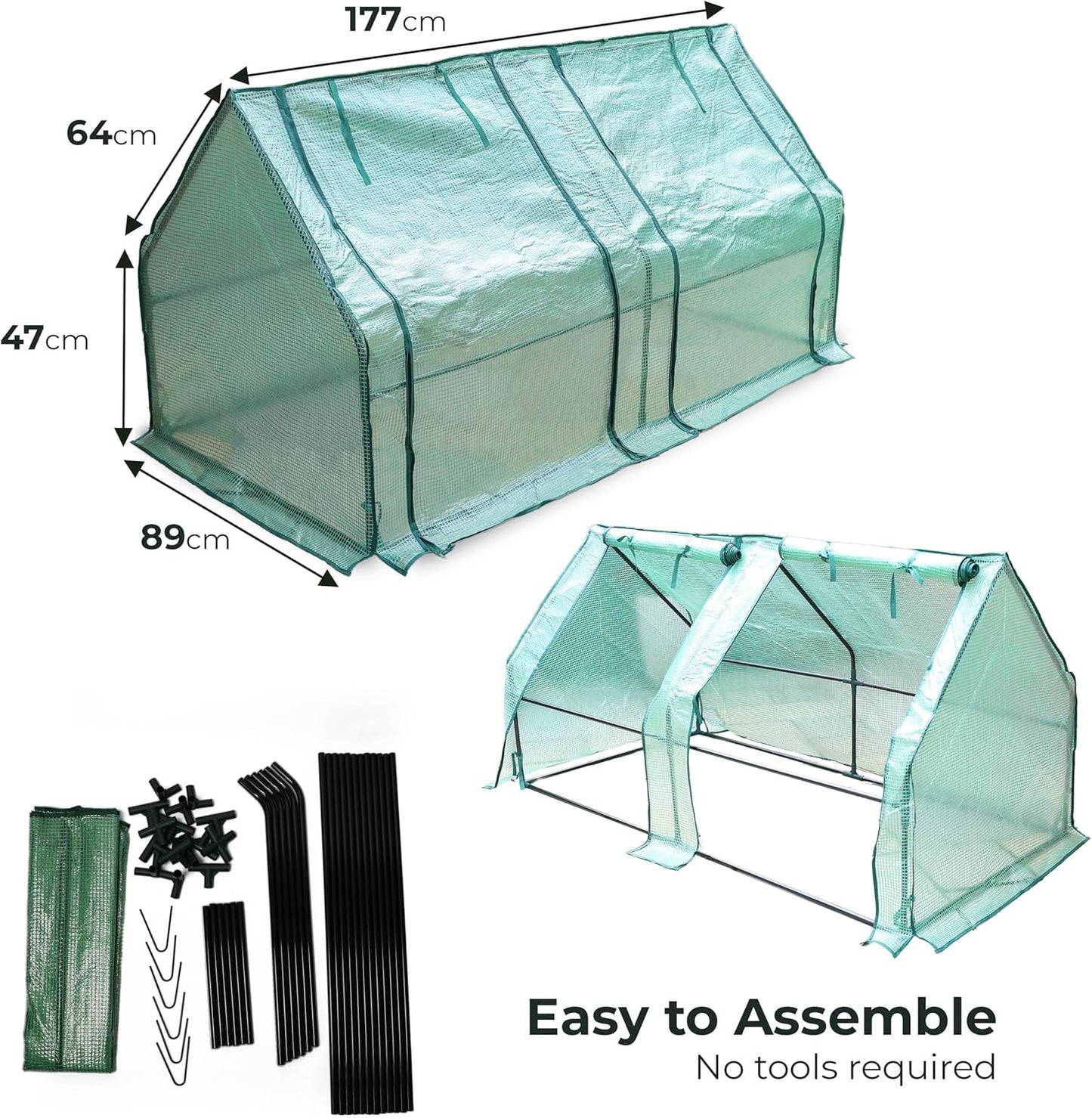 177cm

64cm

47cm

89cm

Easy to Assemble
No tools required