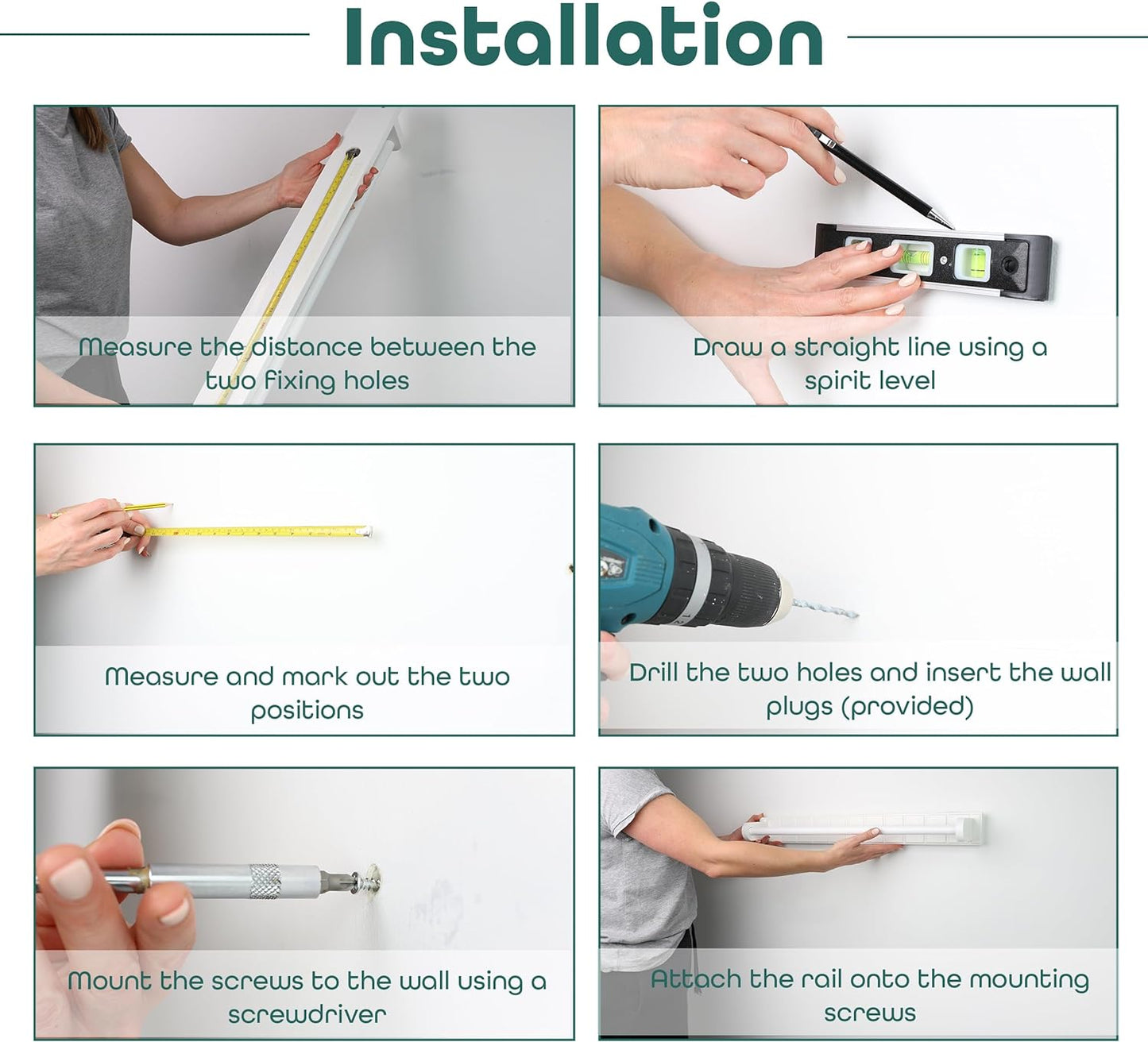 Installation

Measure the distance between the two fixing holes

Draw a straight line using a spirit level

Measure and mark out the two positions

Drill the two holes and insert the wall plugs (provided)

Mount the screws to the wall using a screwdriver

Attach the rail onto the mounting screws