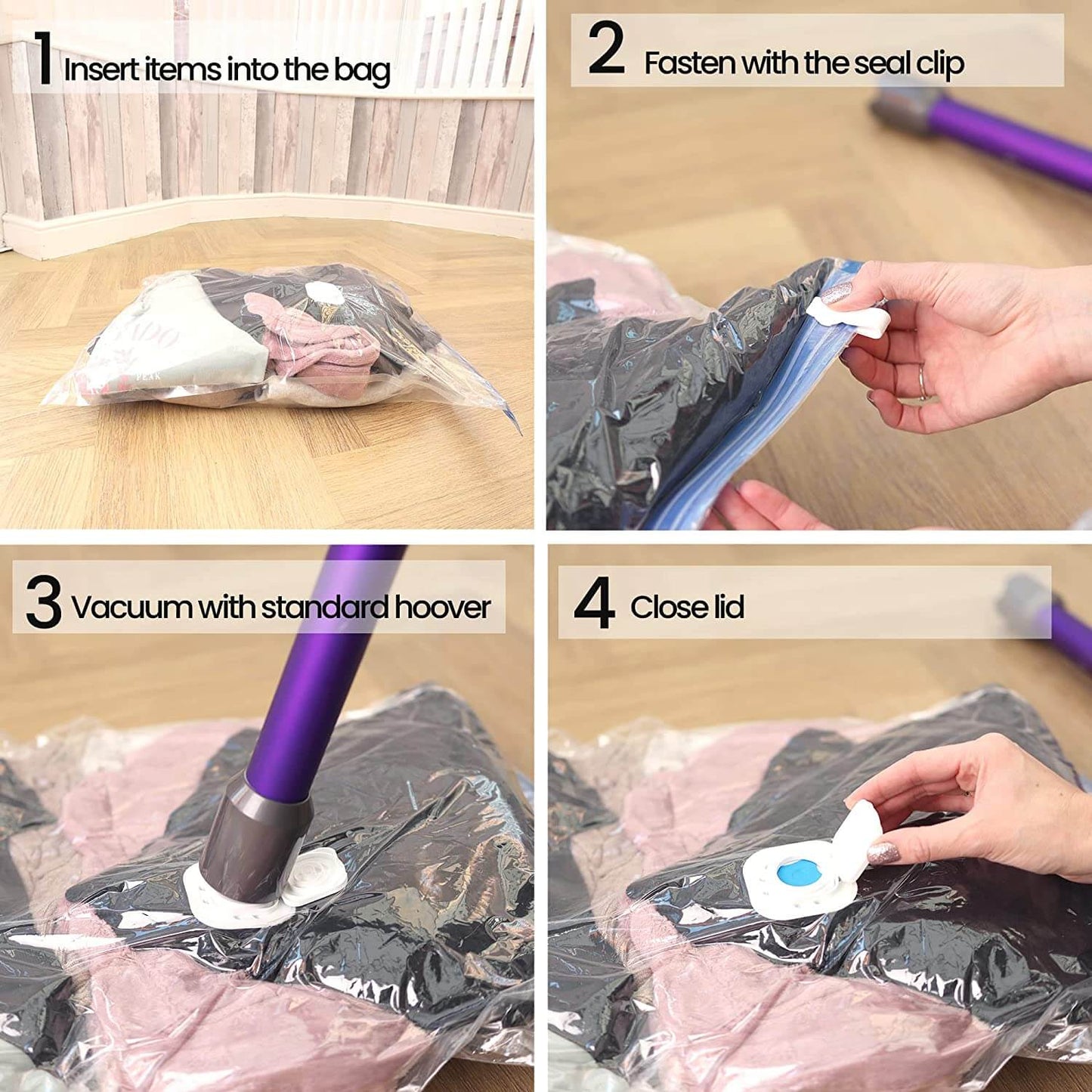 1 Insert items into the bag

2 Fasten with the seal clip

3 Vacuum with standard hoover

4 Close lid