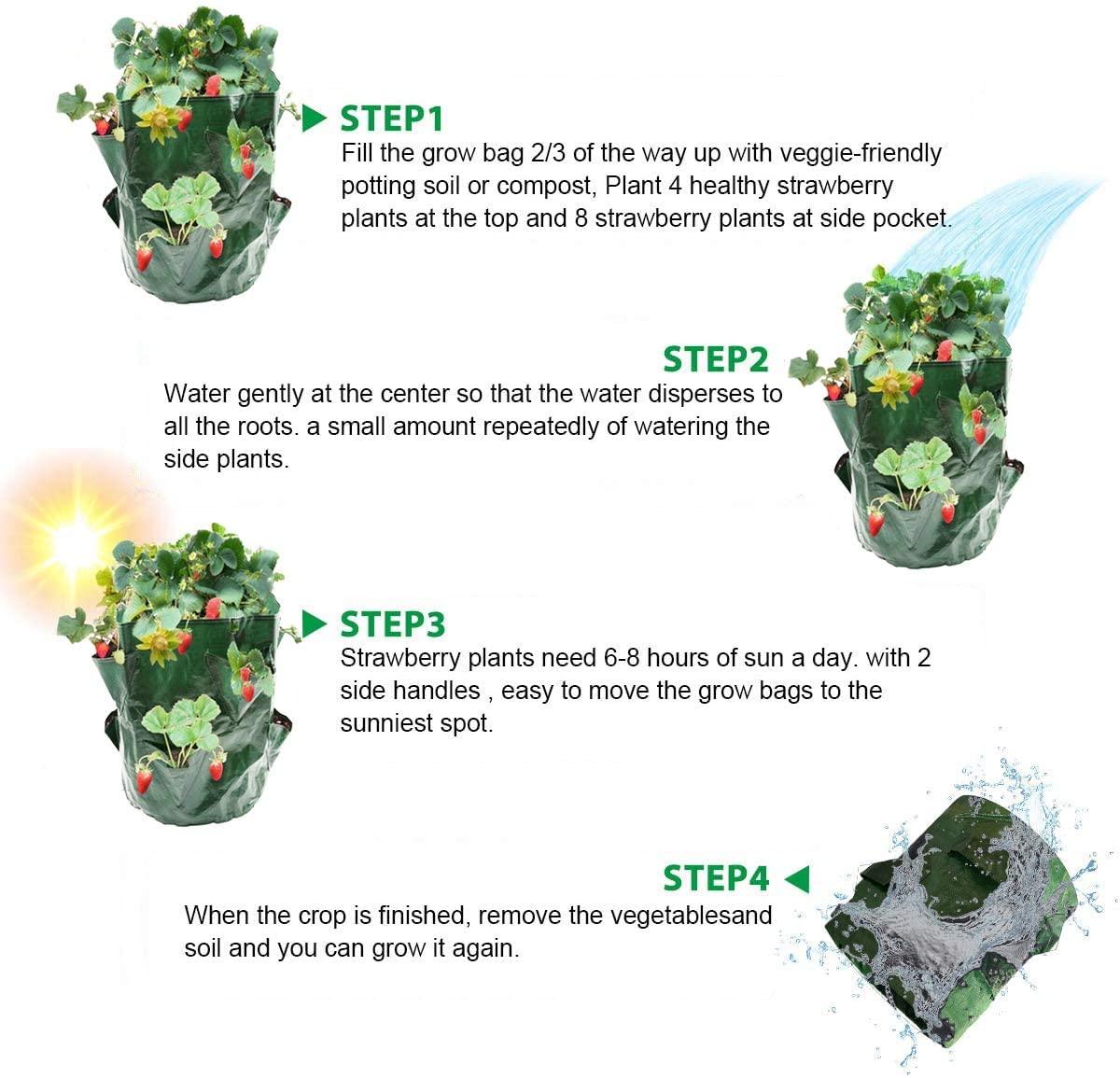 STEP1
Fill the grow bag 2/3 of the way up with veggie-friendly potting soil or compost, Plant 4 healthy strawberry plants at the top and 8 strawberry plants at side pocket.

STEP2
Water gently at the center so that the water disperses to all the roots. a small amount repeatedly of watering the side plants.

STEP3
Strawberry plants need 6-8 hours of sun a day. with 2 side handles , easy to move the grow bags to the sunniest spot.

STEP4
When the crop is finished, remove the vegetablesand soil and you can grow it again.