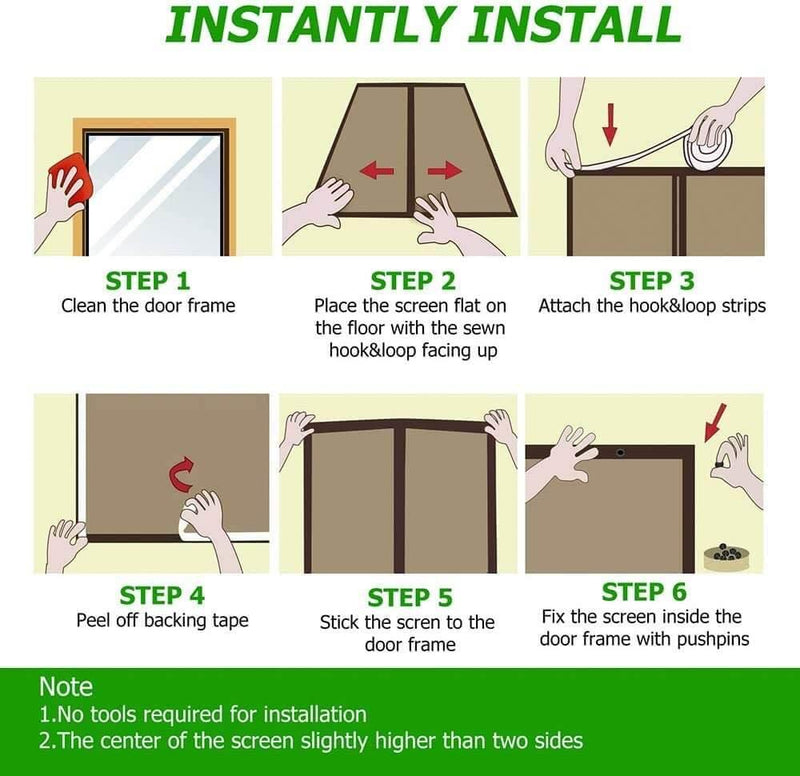 INSTANTLY INSTALL

STEP 1
Clean the door frame

STEP 2
Place the screen flat on the floor with the sewn hook&loop facing up

STEP 3
Attach the hook&loop strips

STEP 4
Peel off backing tape

STEP 5
Stick the scren to the door frame

STEP 6
Fix the screen inside the door frame with pushpins

Note
1.No tools required for installation
2.The center of the screen slightly higher than two sides