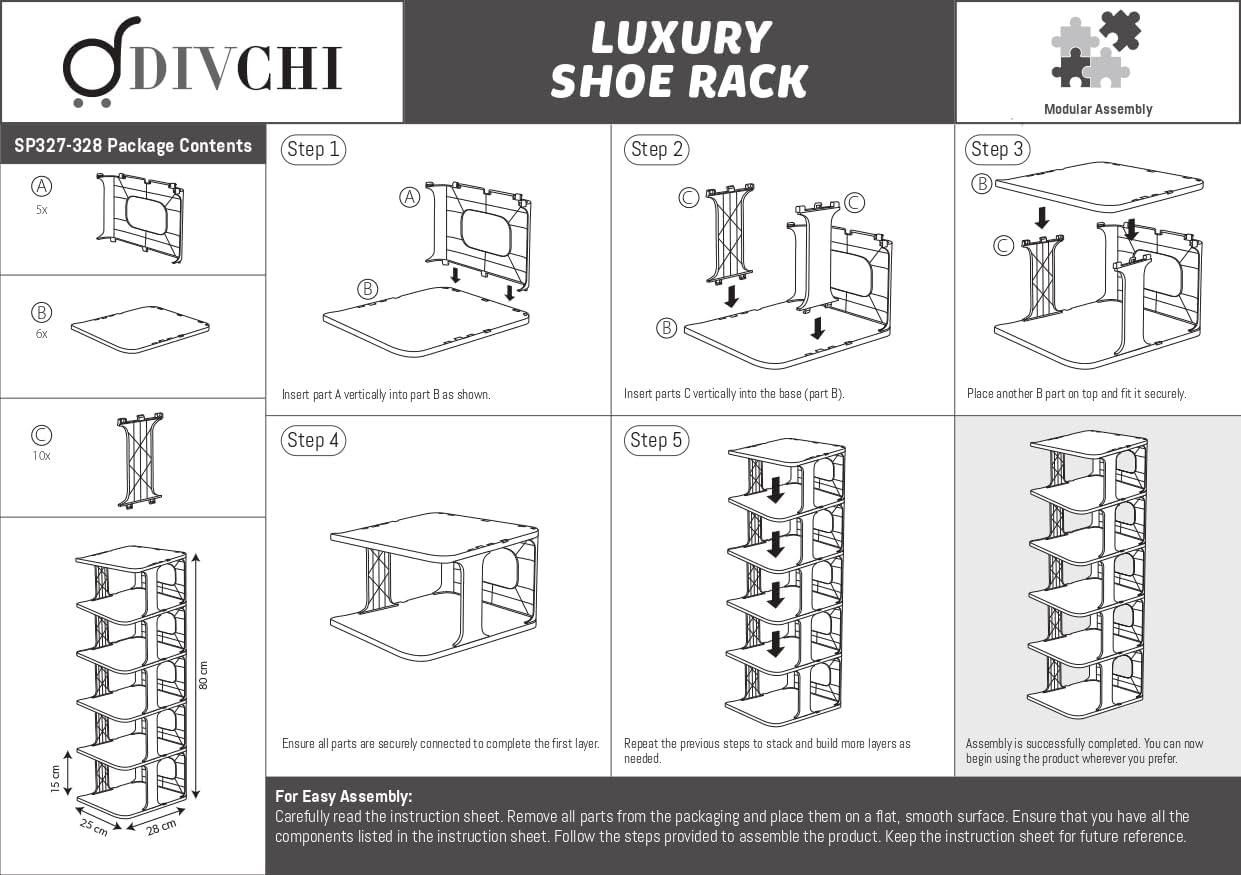 DIVCHI

LUXURY SHOE RACK

Modular Assembly

SP327-328 Package Contents

A 5x

B 6x

C 10x

80 cm

15 cm

25 cm

28 cm

Step 1

A

B

Insert part A vertically into part B as shown.

Step 2

C

C

B

Insert parts C vertically into the base (part B).

Step 3

B

C

Place another B part on top and fit it securely.

Step 4

Ensure all parts are securely connected to complete the first layer.

Step 5

Repeat the previous steps to stack and build more layers as needed.

Assembly is successfully completed. You can now begin using the product wherever you prefer.

For Easy Assembly:
Carefully read the instruction sheet. Remove all parts from the packaging and place them on a flat, smooth surface. Ensure that you have all the components listed in the instruction sheet. Follow the steps provided to assemble the product. Keep the instruction sheet for future reference.